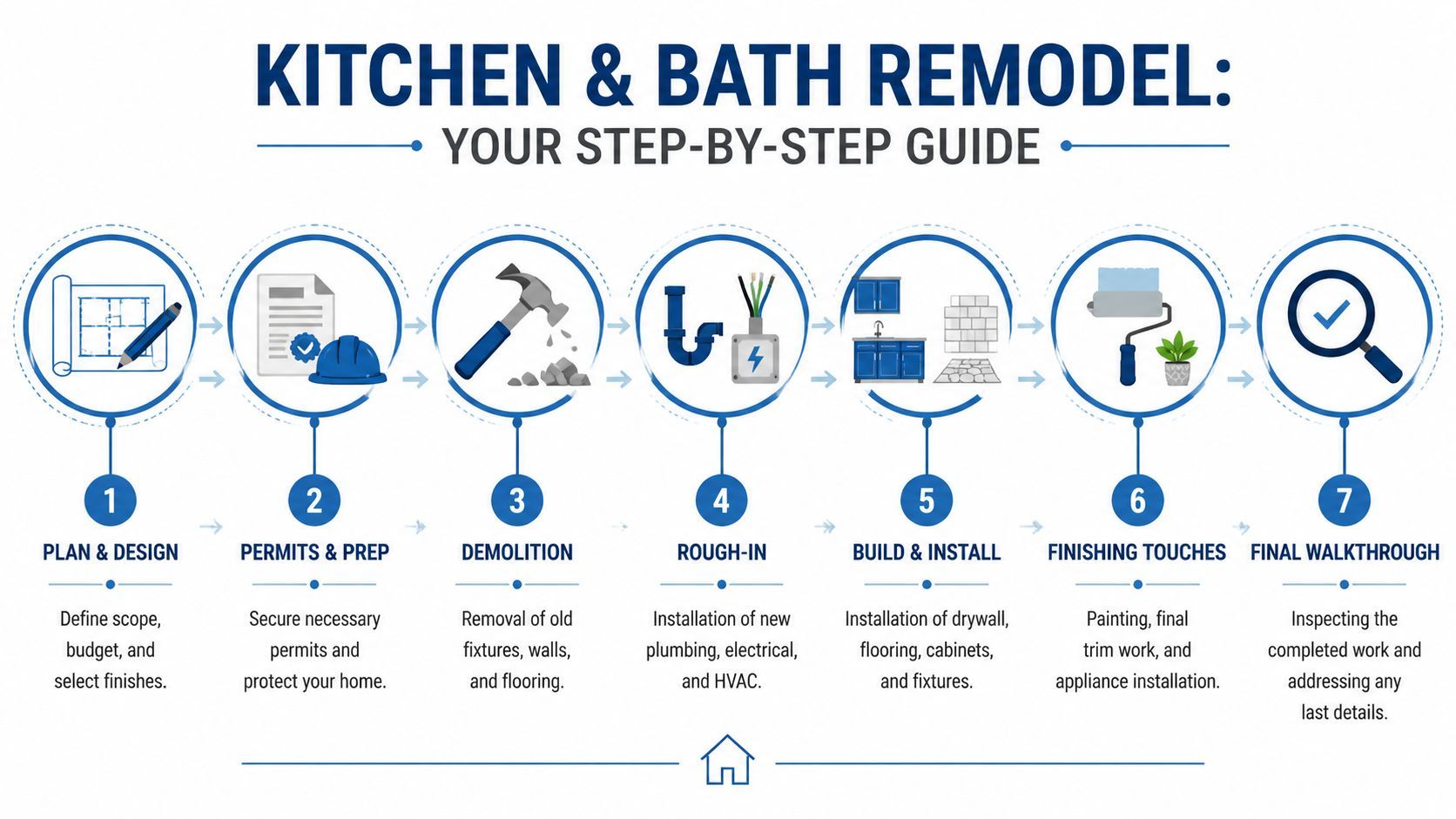 KITCHEN & BATH REMODEL:

YOUR STEP-BY-STEP GUIDE

1
PLAN & DESIGN
Define scope, budget, and select finishes.

2
PERMITS & PREP
Secure necessary permits and protect your home.

3
DEMOLITION
Removal of old fixtures, walls, and flooring.

4
ROUGH-IN
Installation of new plumbing, electrical, and HVAC.

5
BUILD & INSTALL
Installation of drywall, flooring, cabinets, and fixtures.

6
FINISHING TOUCHES
Painting, final trim work, and appliance installation.

7
FINAL WALKTHROUGH
Inspecting the completed work and addressing any last details.