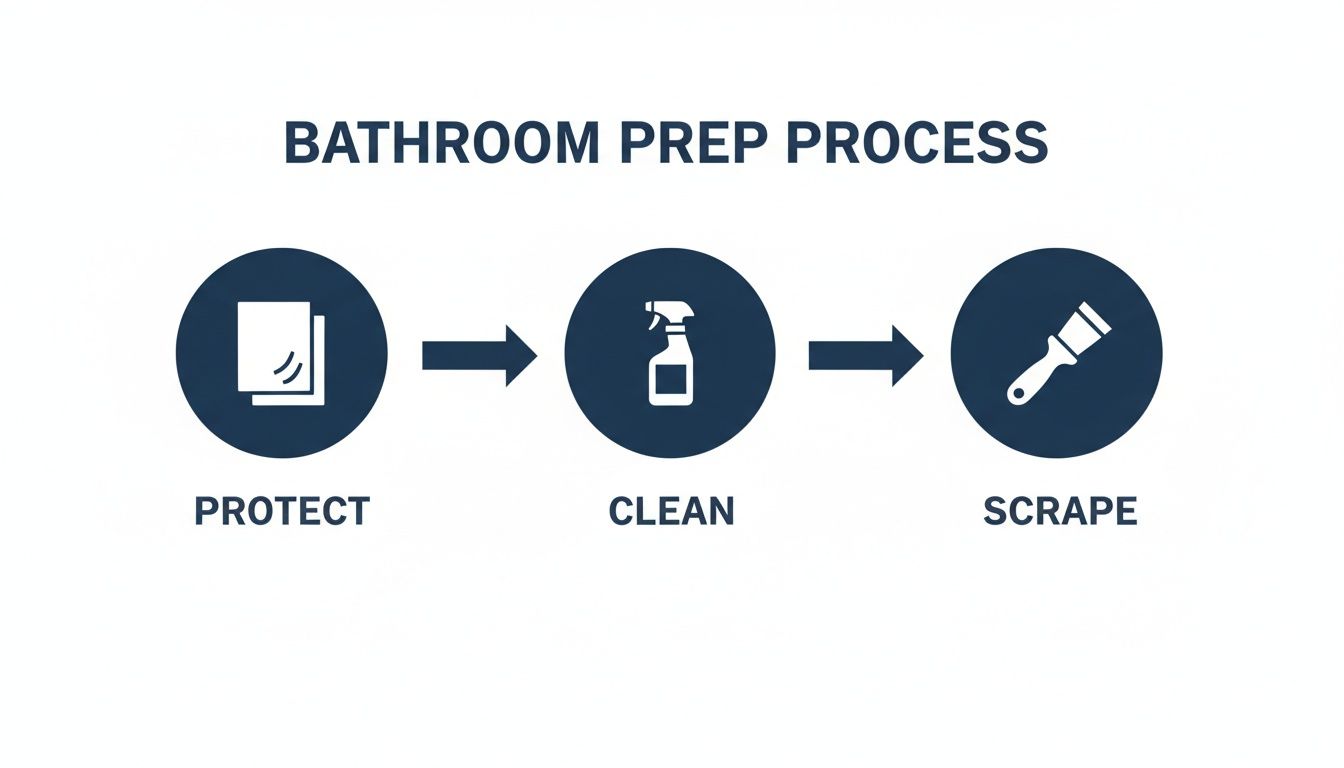 BATHROOM PREP PROCESS

PROTECT

CLEAN

SCRAPE