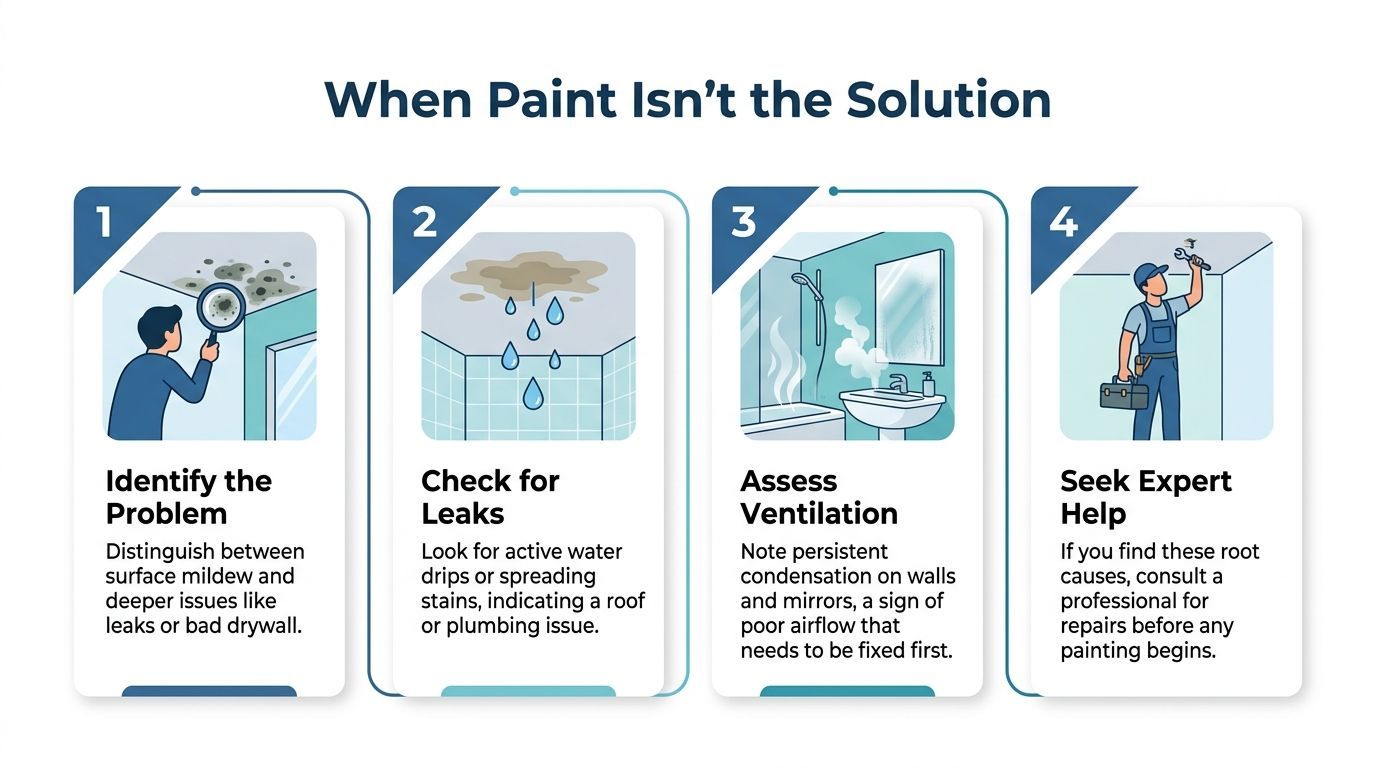 When Paint Isn't the Solution

1

Identify the Problem

Distinguish between surface mildew and deeper issues like leaks or bad drywall.

2

Check for Leaks

Look for active water drips or spreading stains, indicating a roof or plumbing issue.

3

Assess Ventilation

Note persistent condensation on walls and mirrors, a sign of poor airflow that needs to be fixed first.

4

Seek Expert Help

If you find these root causes, consult a professional for repairs before any painting begins.